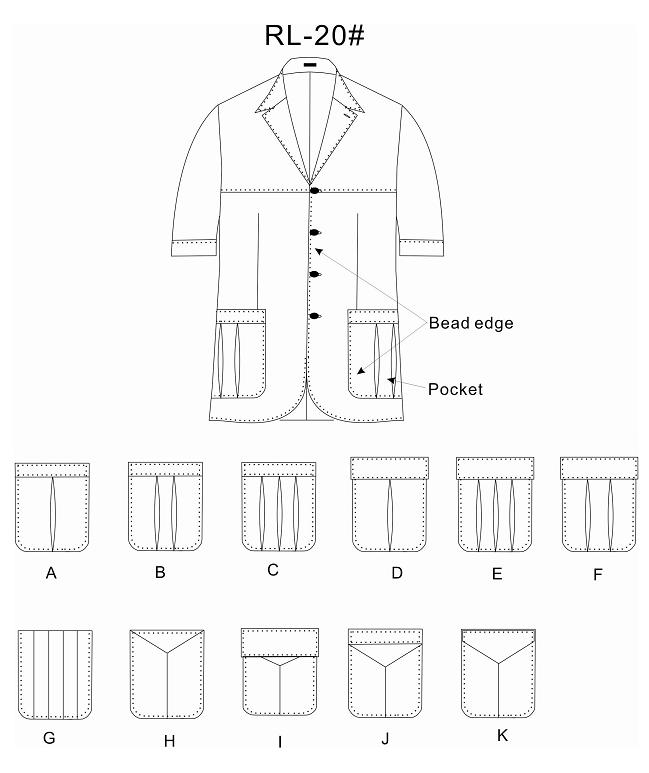 RL-20#

Bead edge

Pocket

A B C D E F

G H I J K