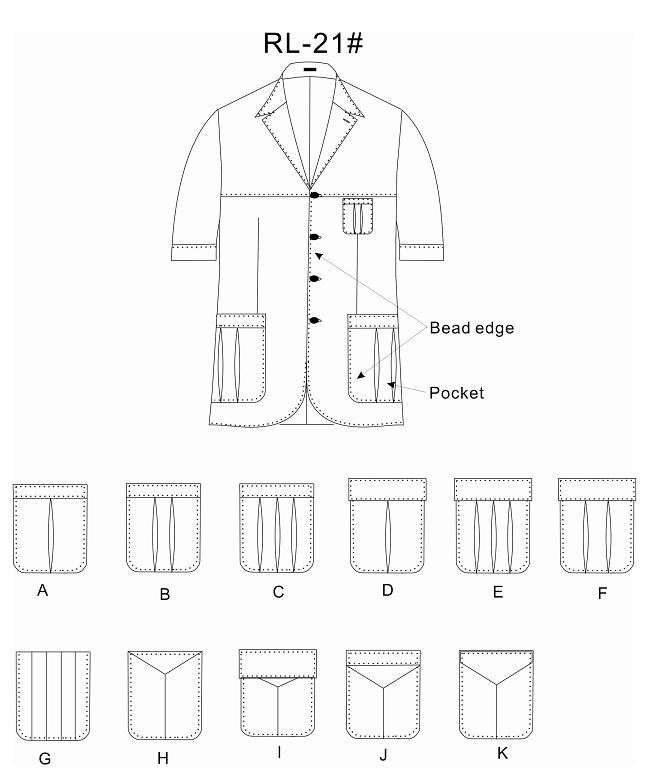 RL-21#

Bead edge

Pocket

A B C D E F

G H I J K