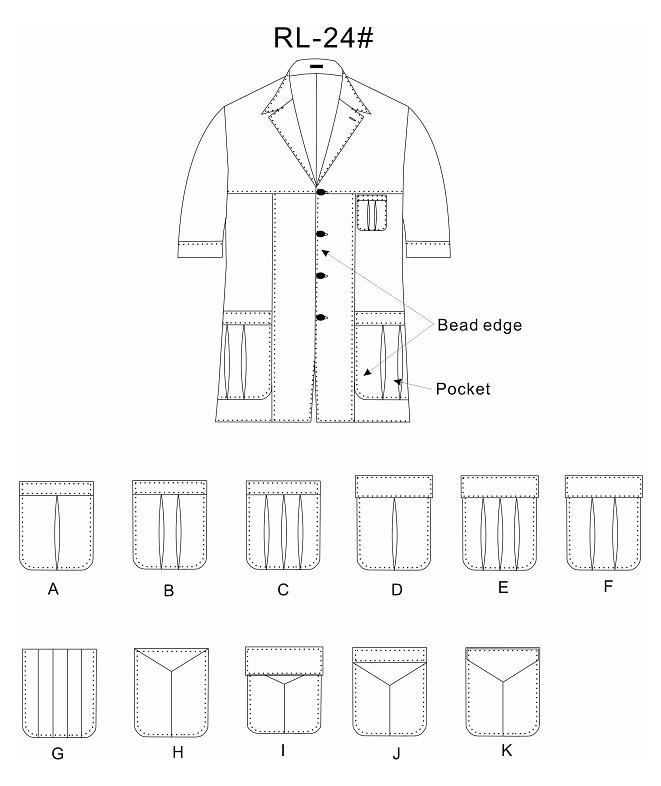 RL-24#

Bead edge

Pocket

A B C D E F

G H I J K